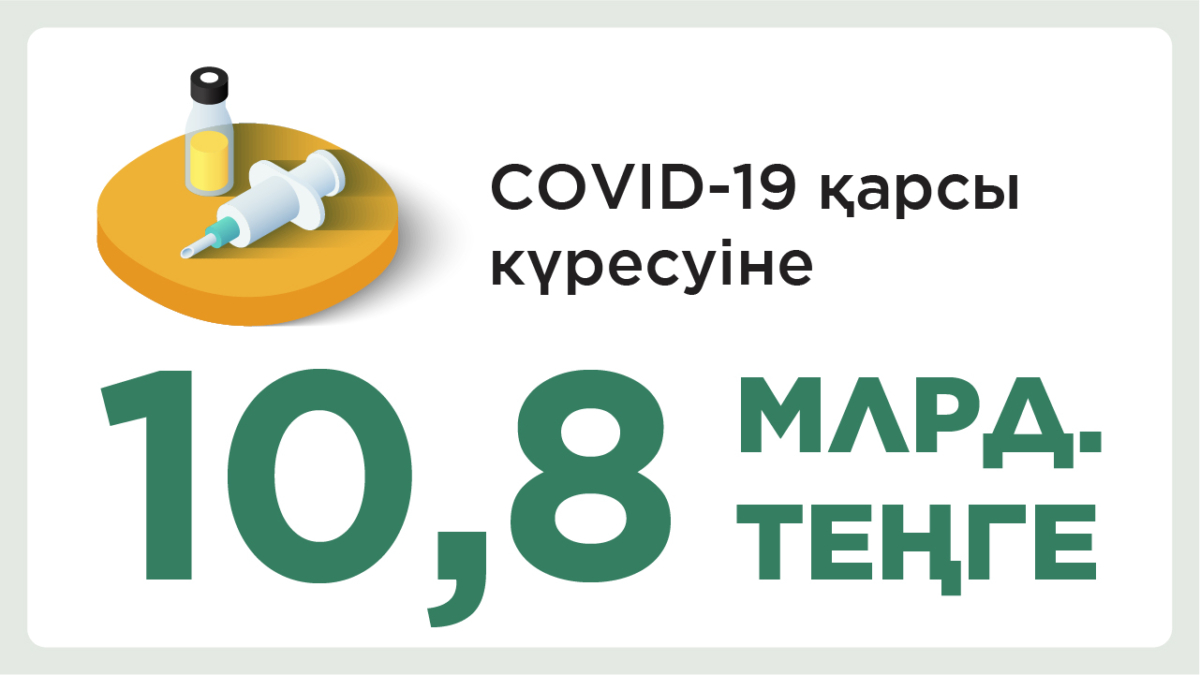 COVID-19 қарсы күресуіне

10,8 МЛРД. ТЕҢГЕ