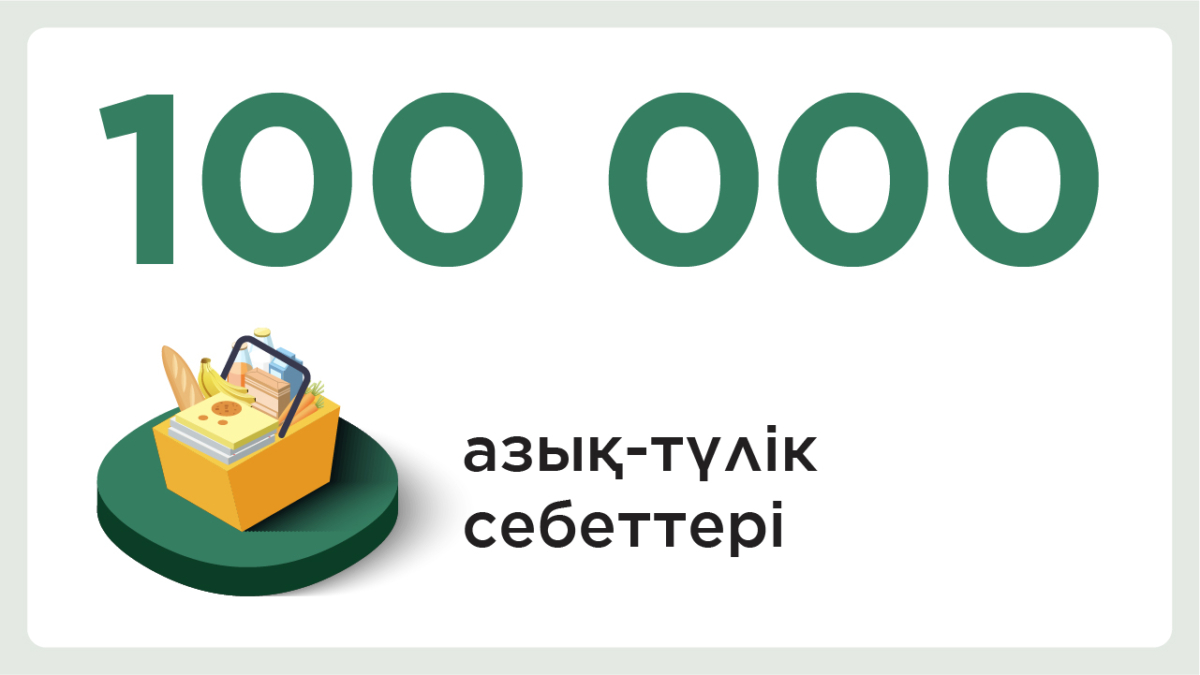 100 000

азық-түлік себеттері