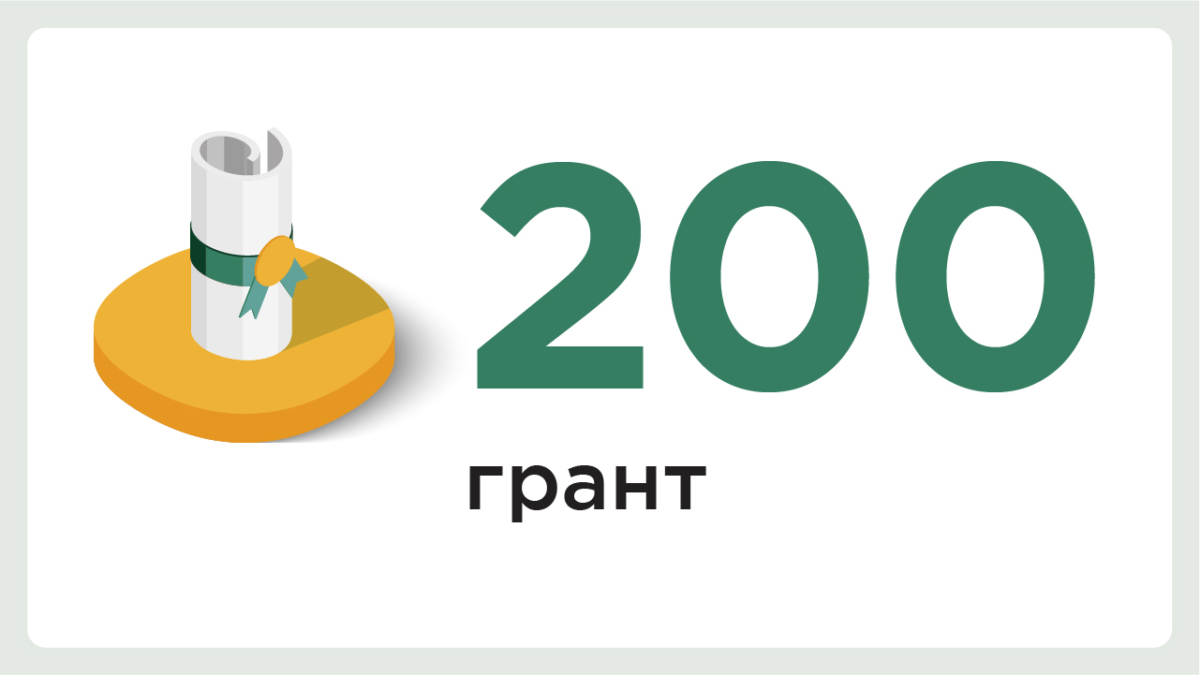 200

грант