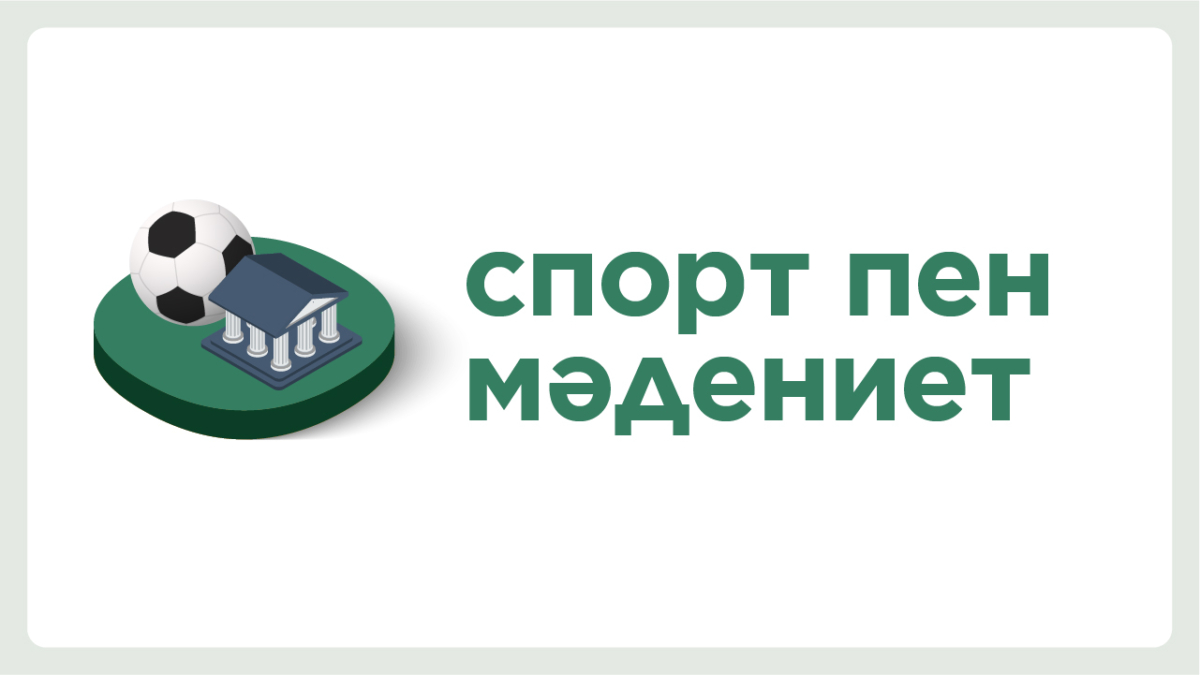 спорт пен мәдениет